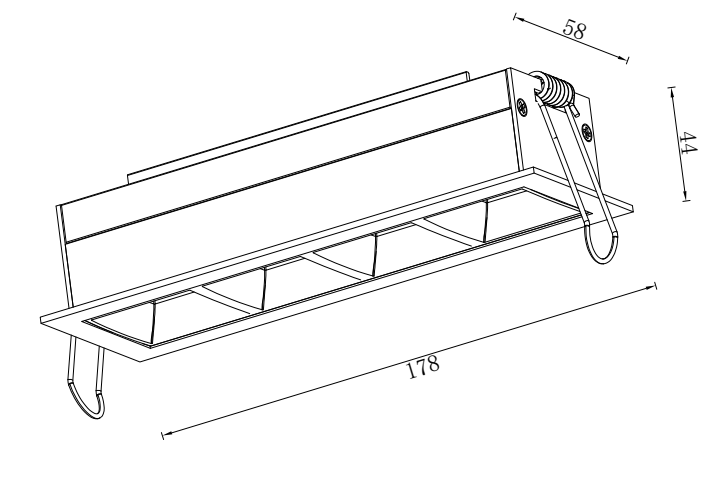 58

44

178